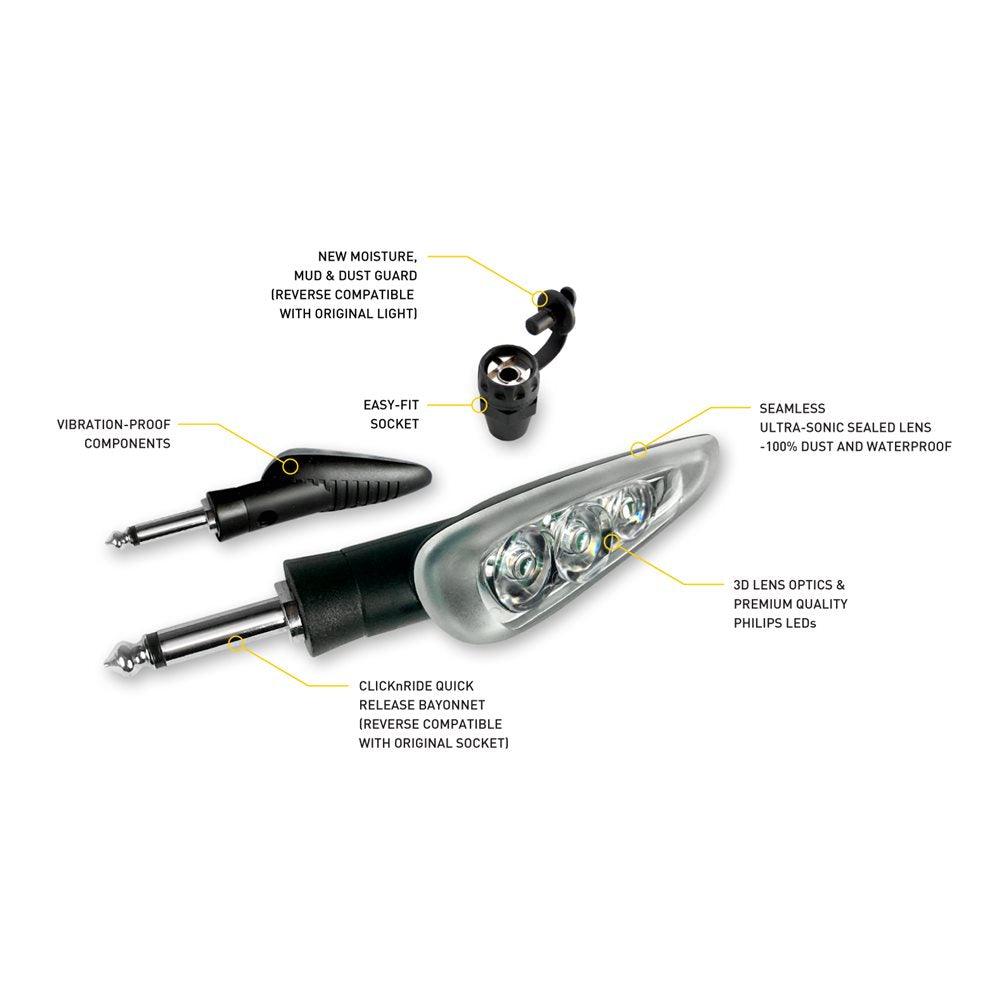 NEW MOISTURE, MUD & DUST GUARD (REVERSE COMPATIBLE WITH ORIGINAL LIGHT)

EASY-FIT SOCKET

VIBRATION-PROOF COMPONENTS

SEAMLESS ULTRA-SONIC SEALED LENS -100% DUST AND WATERPROOF

3D LENS OPTICS & PREMIUM QUALITY PHILIPS LEDs

CLICKnRIDE QUICK RELEASE BAYONNET (REVERSE COMPATIBLE WITH ORIGINAL SOCKET)