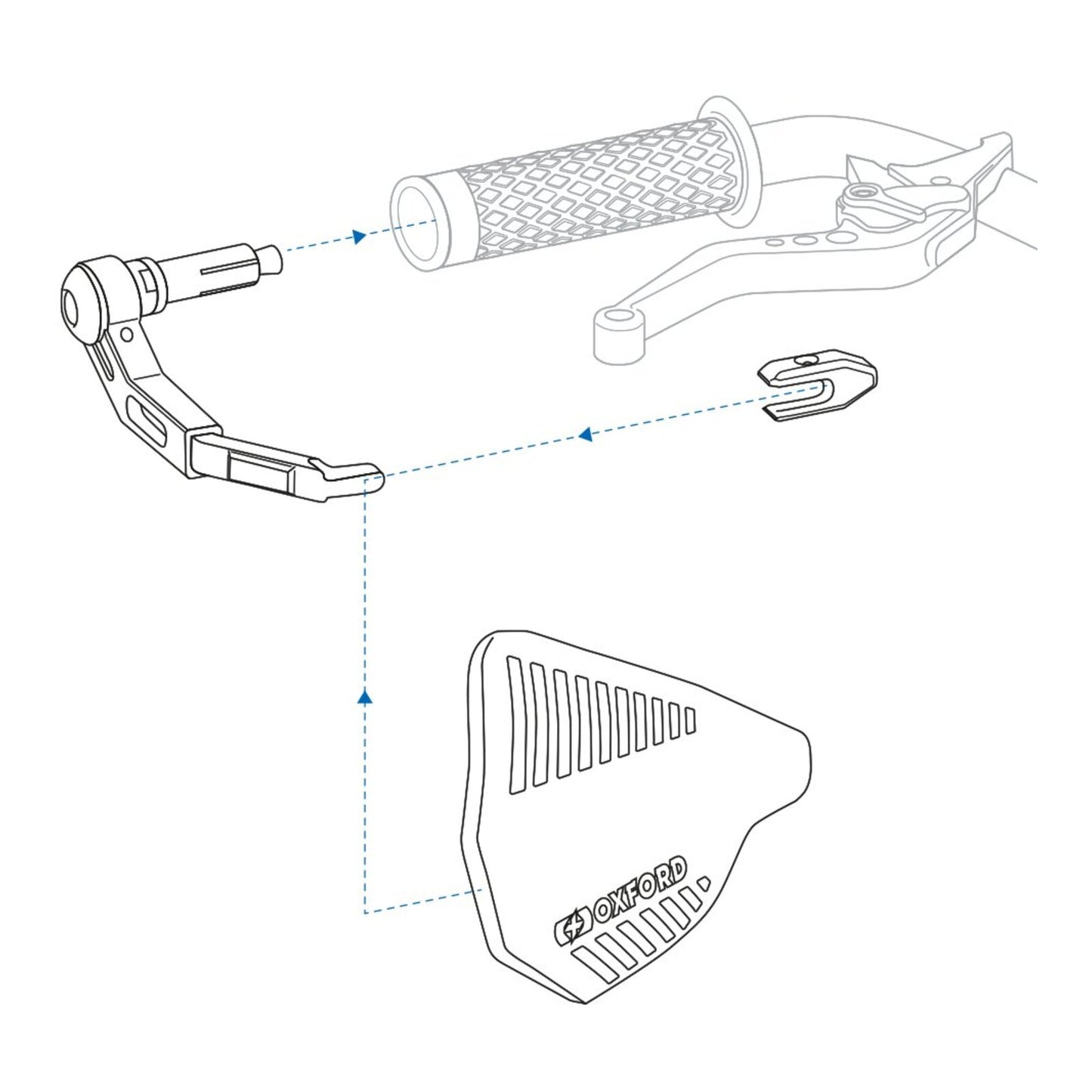 OXFORD